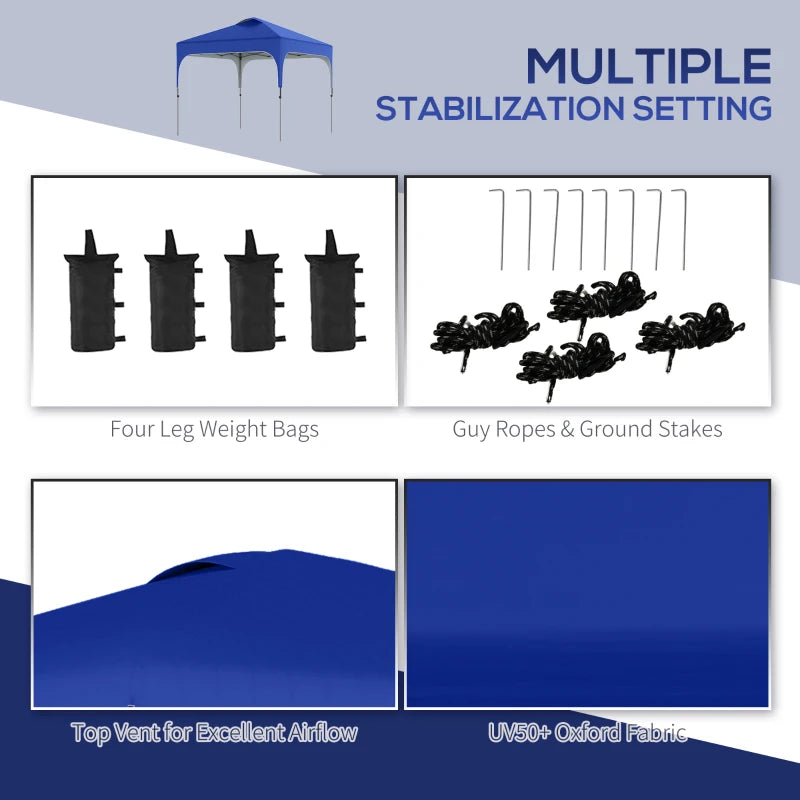 MULTIPLE
STABILIZATION SETTING

Four Leg Weight Bags

Guy Ropes & Ground Stakes

Top Vent for Excellent Airflow

UV50+ Oxford Fabric